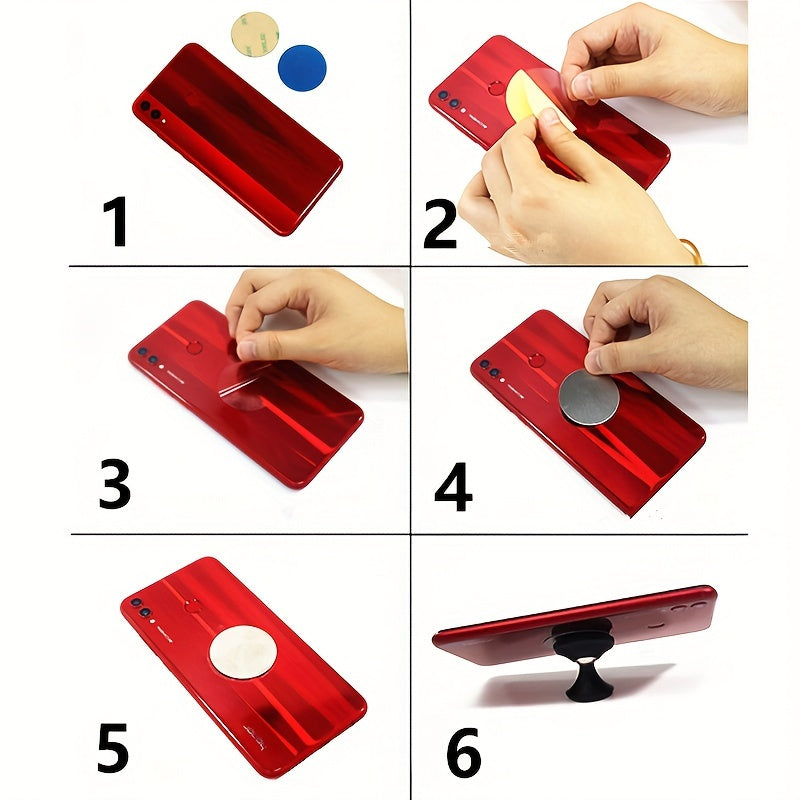 1
2
3
4
5
6