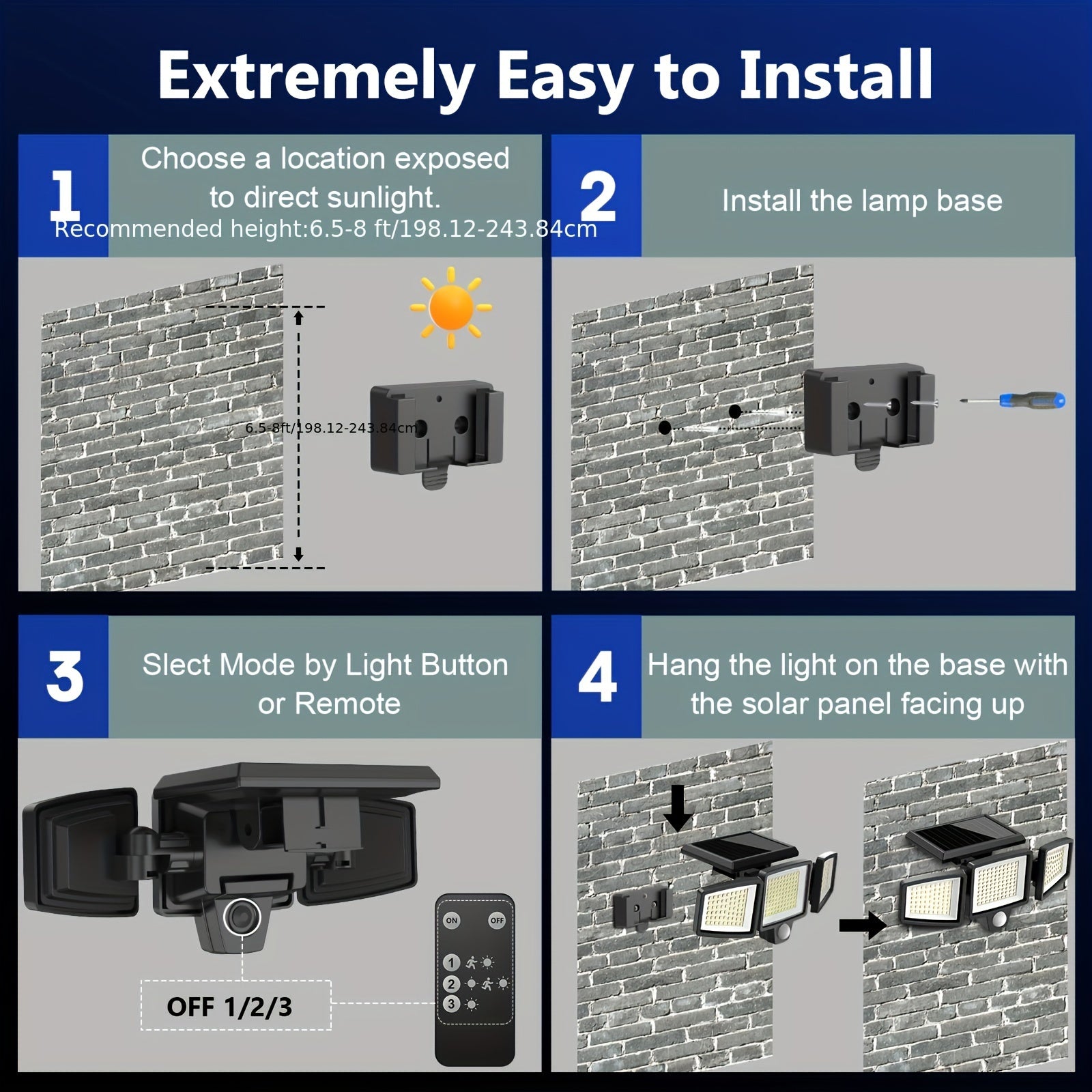 Extremely Easy to Install

1

Choose a location exposed to direct sunlight.

Recommended height:6.5-8 ft/198.12-243.84cm

6.5-8ft/198.12-243.84cm

2

Install the lamp base

3

Slect Mode by Light Button or Remote

OFF 1/2/3

ON OFF

1
2
3

4

Hang the light on the base with the solar panel facing up