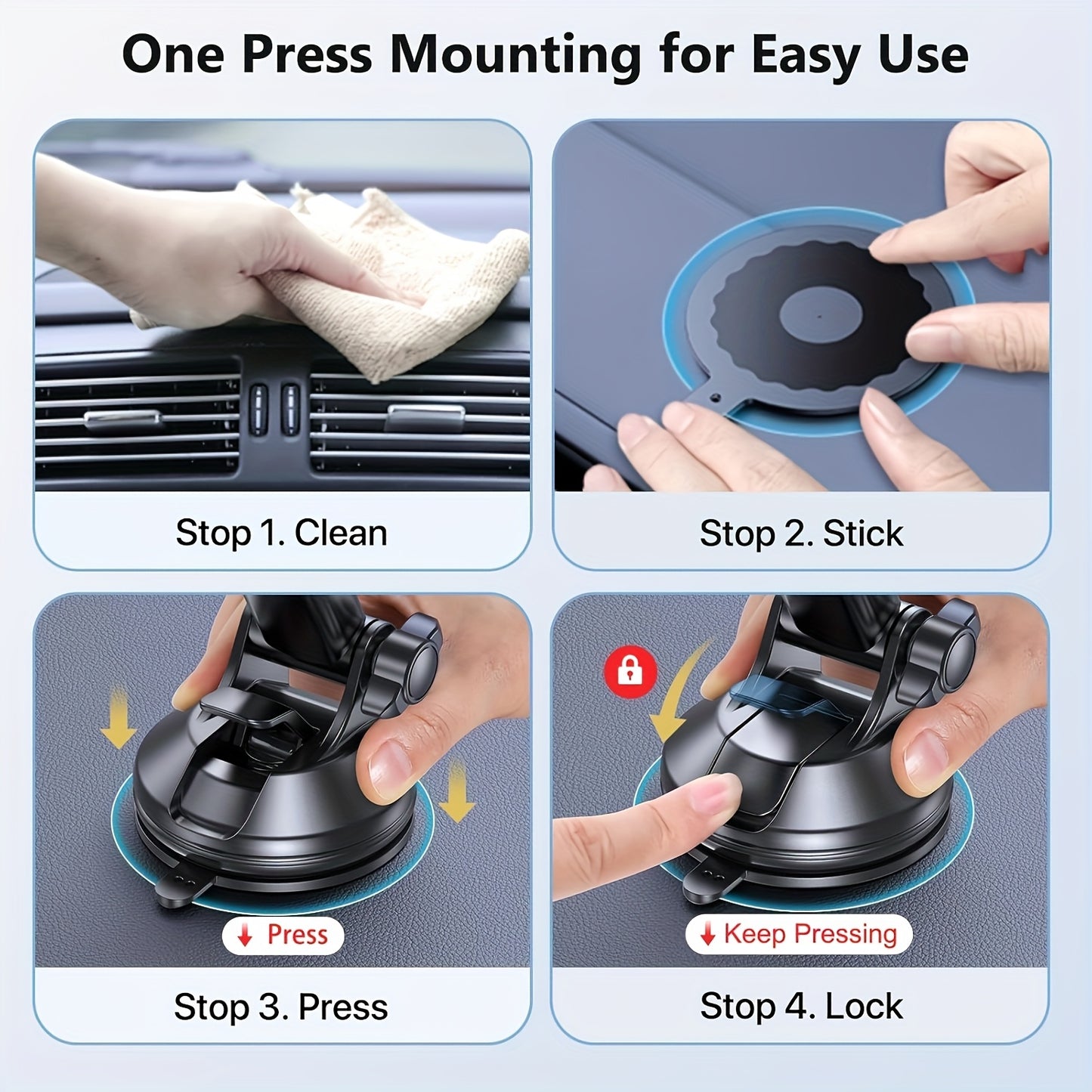 One Press Mounting for Easy Use

Stop 1. Clean

Stop 2. Stick

Press

Stop 3. Press

Keep Pressing

Stop 4. Lock