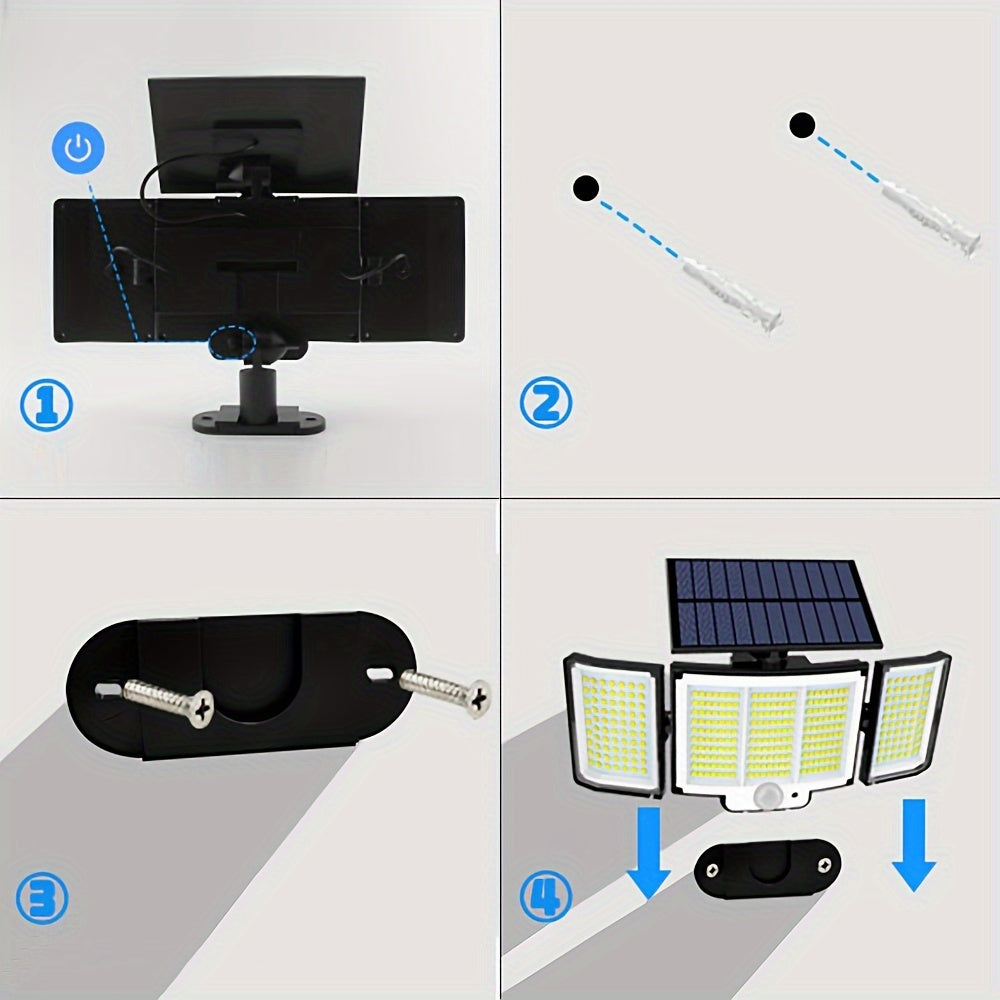 ①

②

③

④