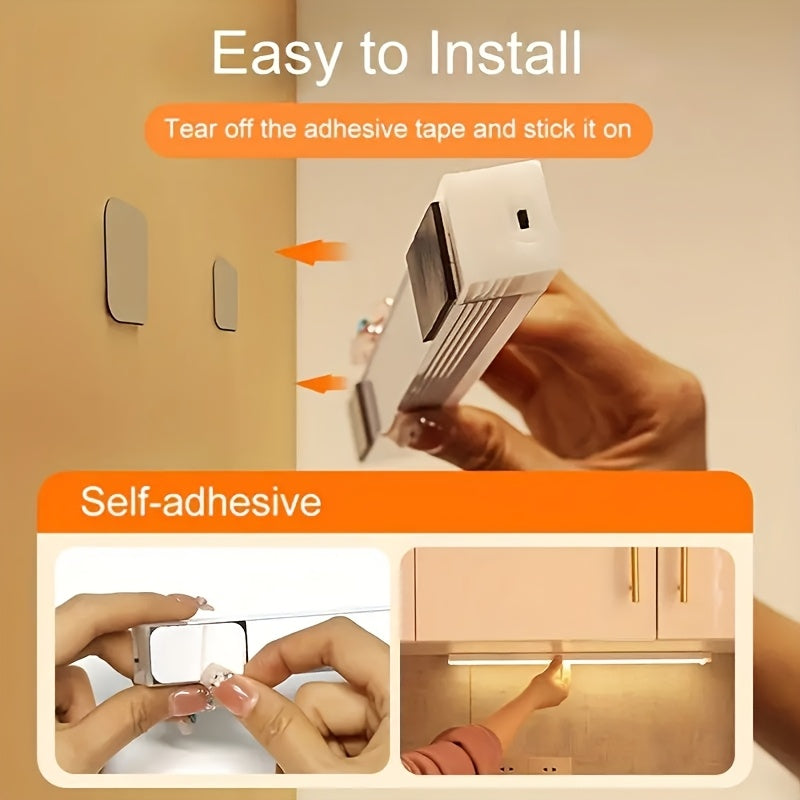 Easy to Install

Tear off the adhesive tape and stick it on

Self-adhesive