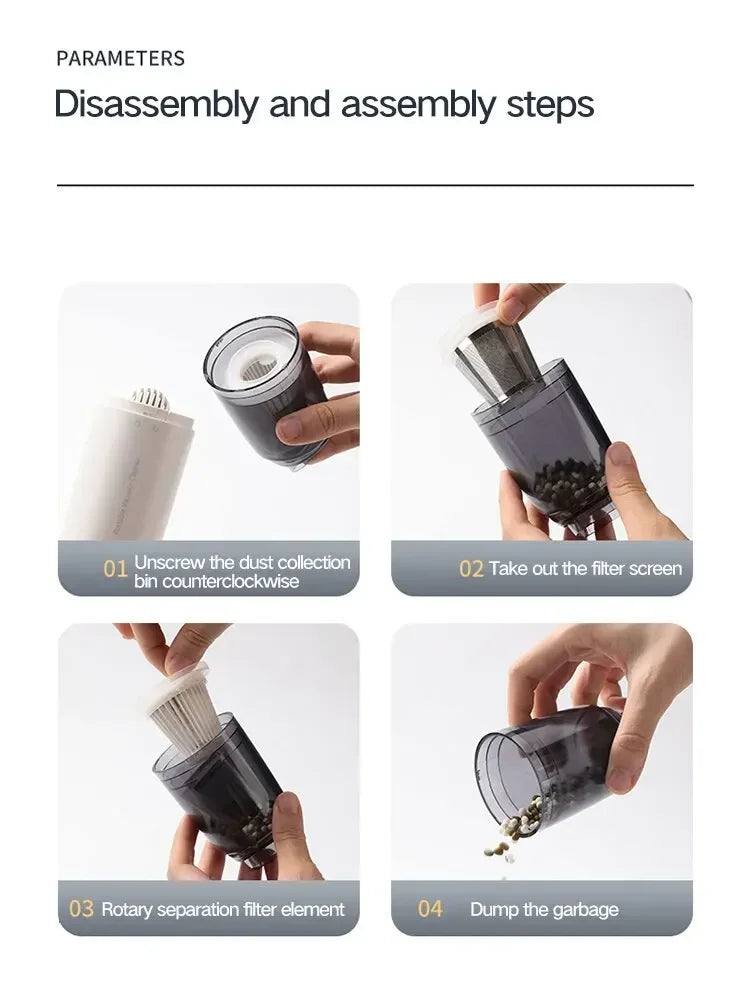 PARAMETERS

Disassembly and assembly steps

01 Unscrew the dust collection bin counterclockwise

02 Take out the filter screen

03 Rotary separation filter element

04 Dump the garbage