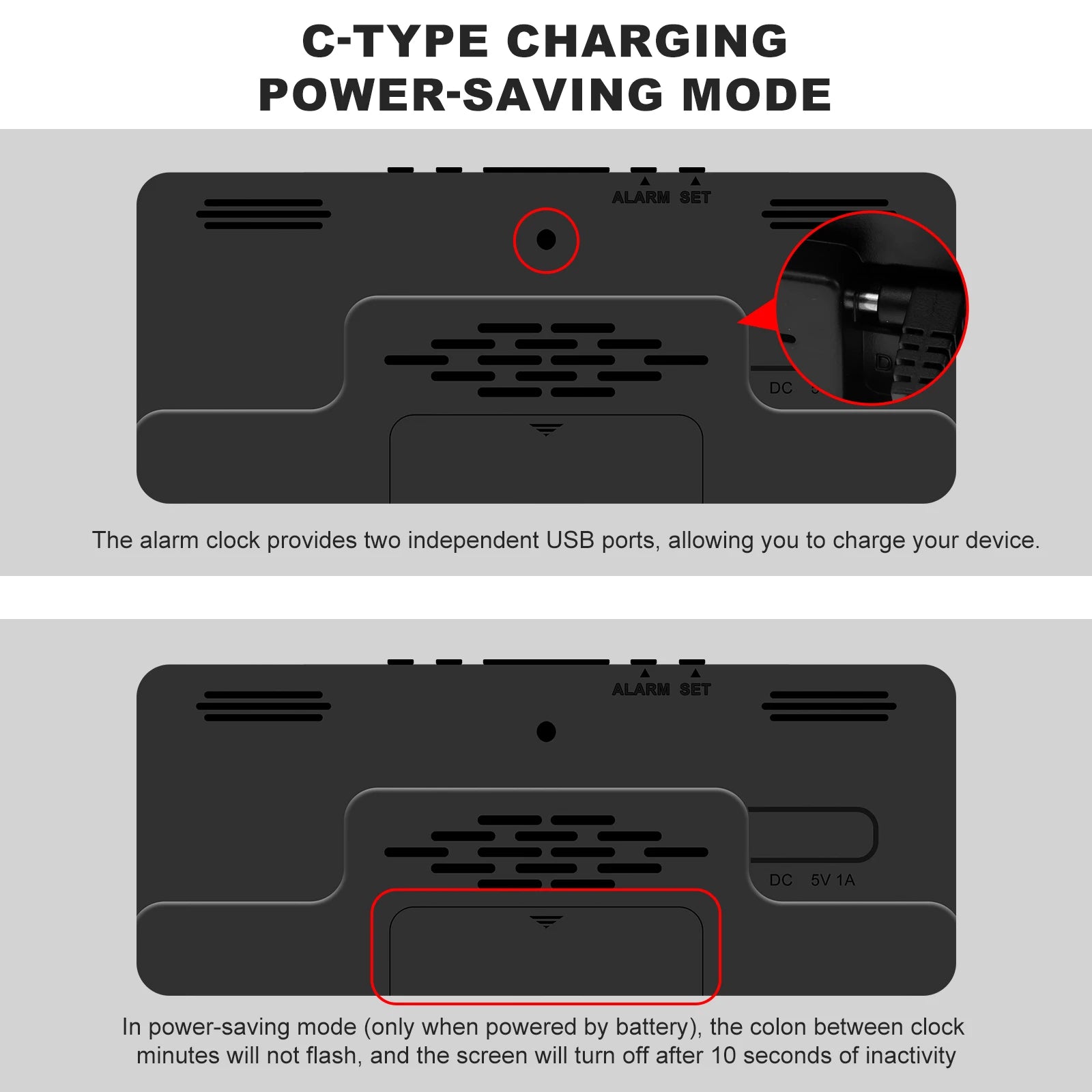 C-TYPE CHARGING
POWER-SAVING MODE

ALARM SET

DC

The alarm clock provides two independent USB ports, allowing you to charge your device.

ALARM SET

DC 5V 1A

In power-saving mode (only when powered by battery), the colon between clock minutes will not flash, and the screen will turn off after 10 seconds of inactivity