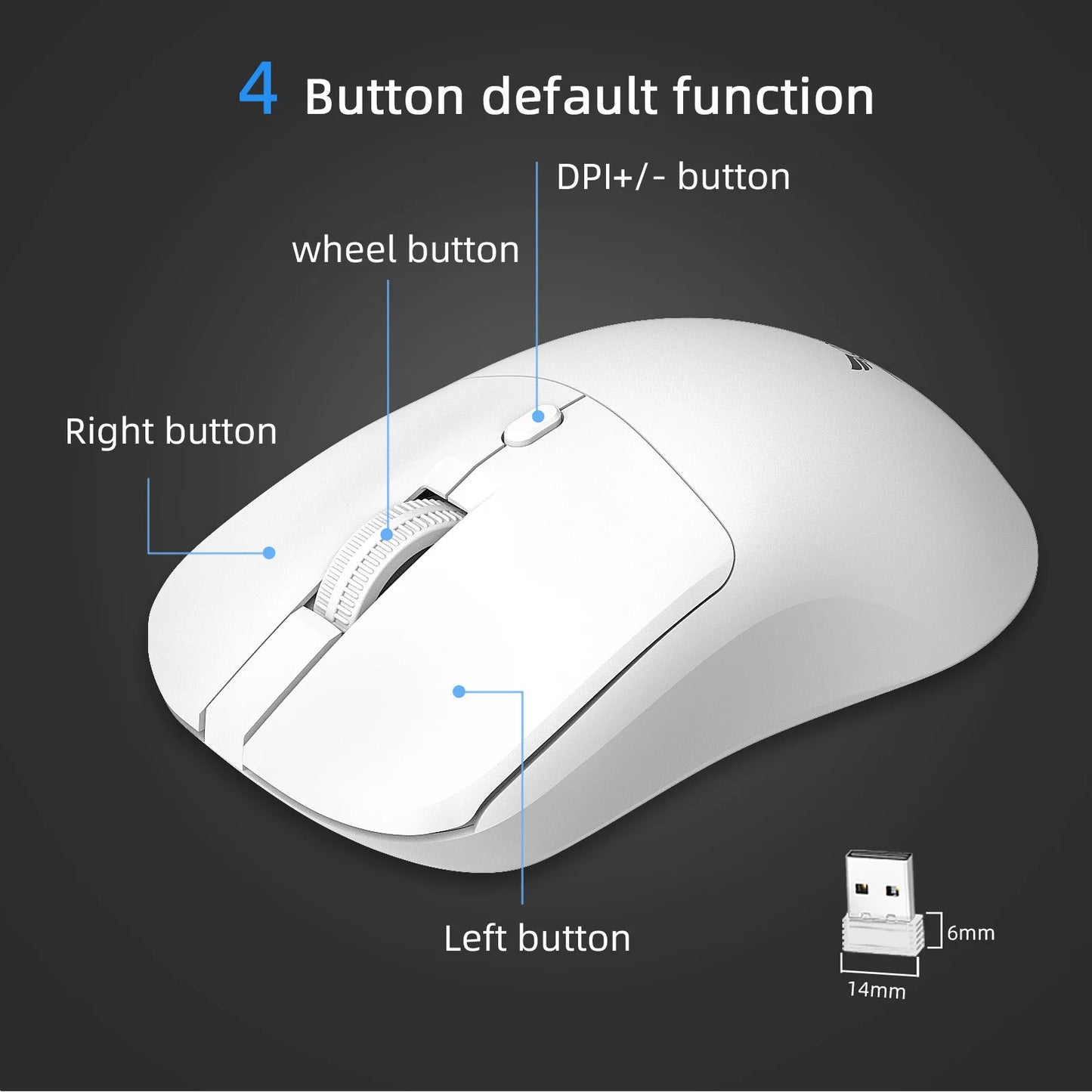 4 Button default function

DPI+/- button

wheel button

Right button

Left button

6mm

14mm