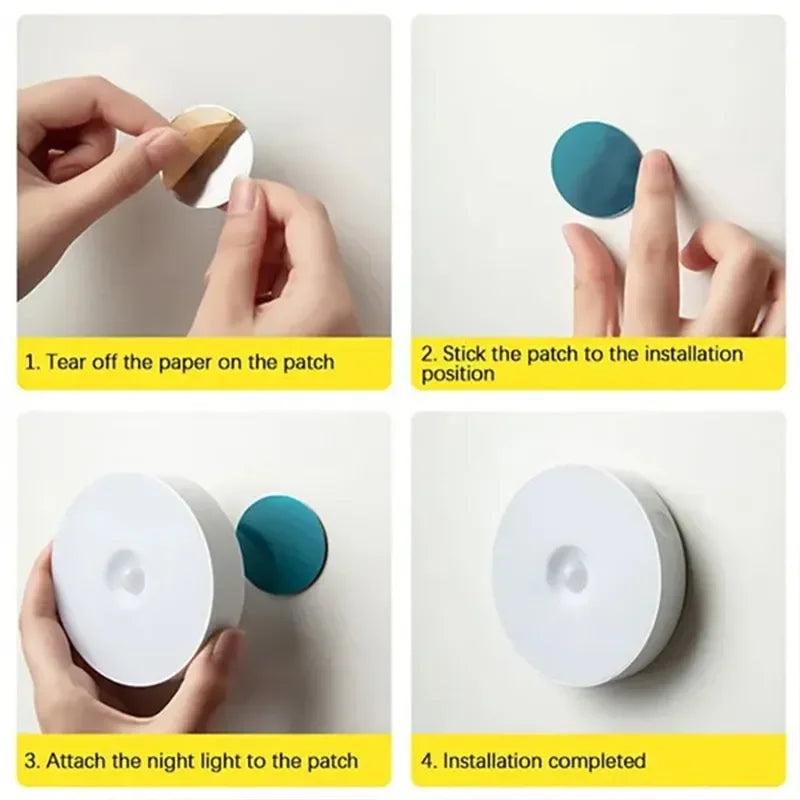 1. Tear off the paper on the patch

2. Stick the patch to the installation position

3. Attach the night light to the patch

4. Installation completed