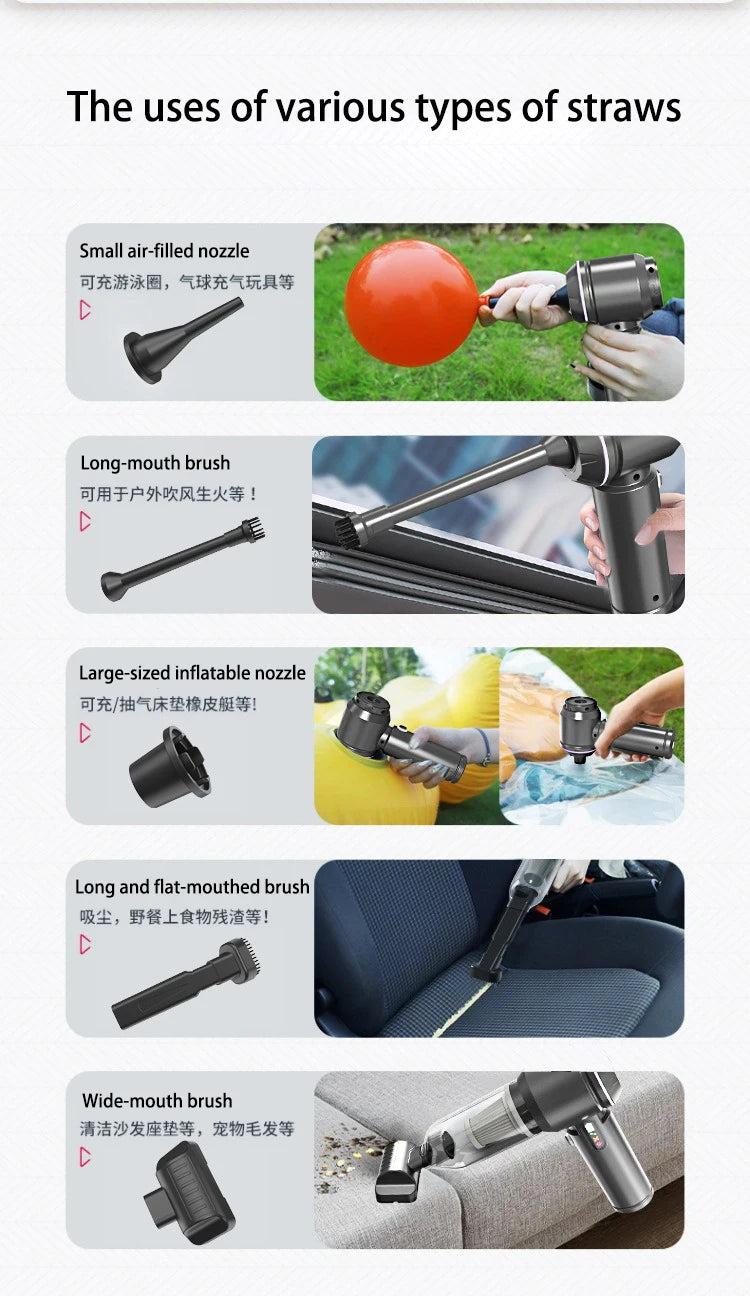 The uses of various types of straws

Small air-filled nozzle
可充游泳圈，气球充气玩具等

Long-mouth brush
可用于户外吹风生火等！

Large-sized inflatable nozzle
可充/抽气床垫橡皮艇等!

Long and flat-mouthed brush
吸尘，野餐上食物残渣等！

Wide-mouth brush
清洁沙发座垫等，宠物毛发等