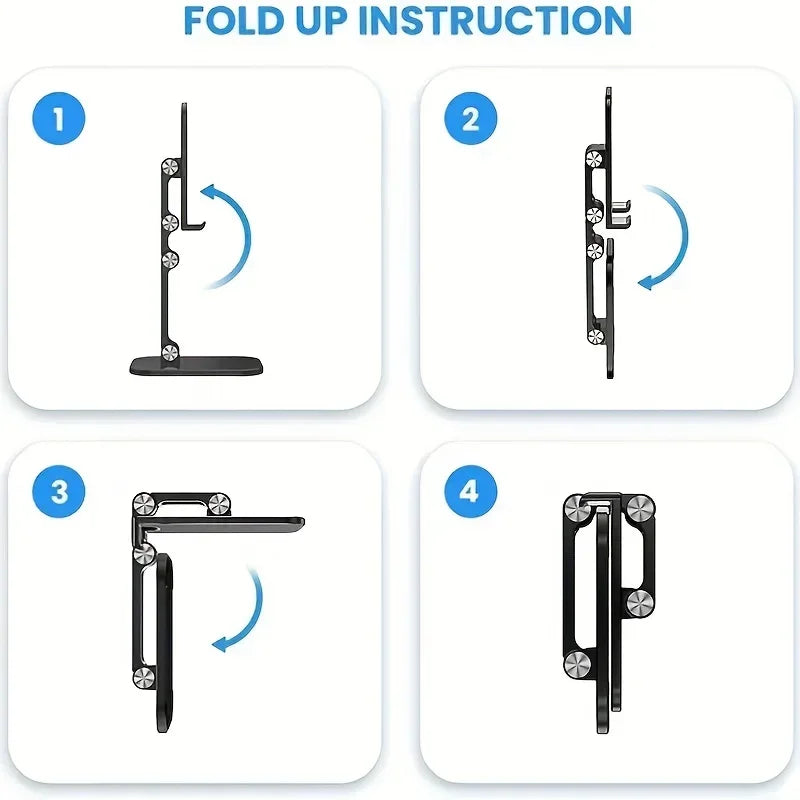 FOLD UP INSTRUCTION

1

2

3

4