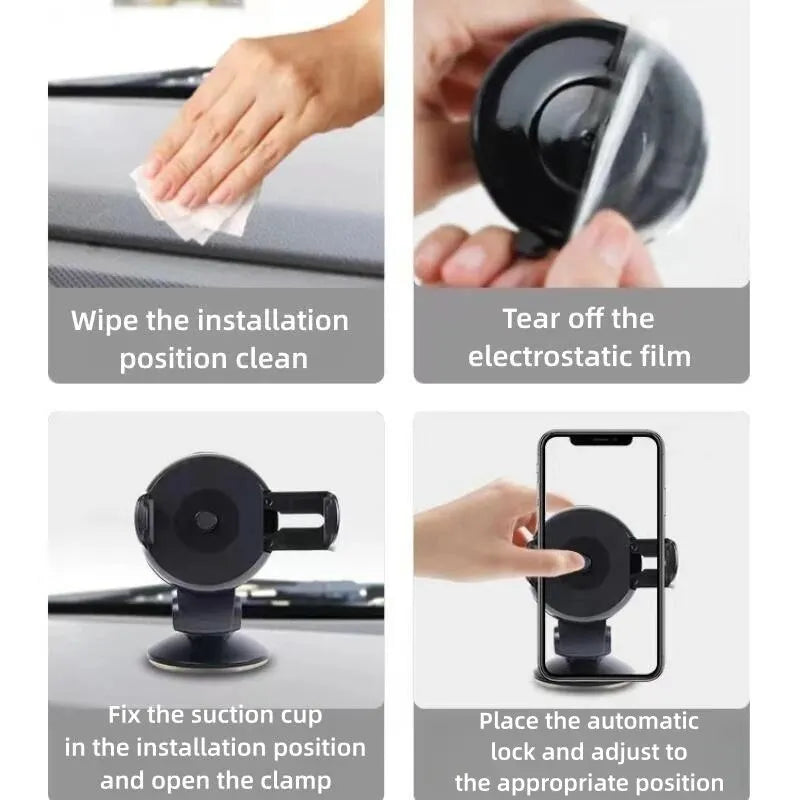 Wipe the installation position clean

Tear off the electrostatic film

Fix the suction cup in the installation position and open the clamp

Place the automatic lock and adjust to the appropriate position