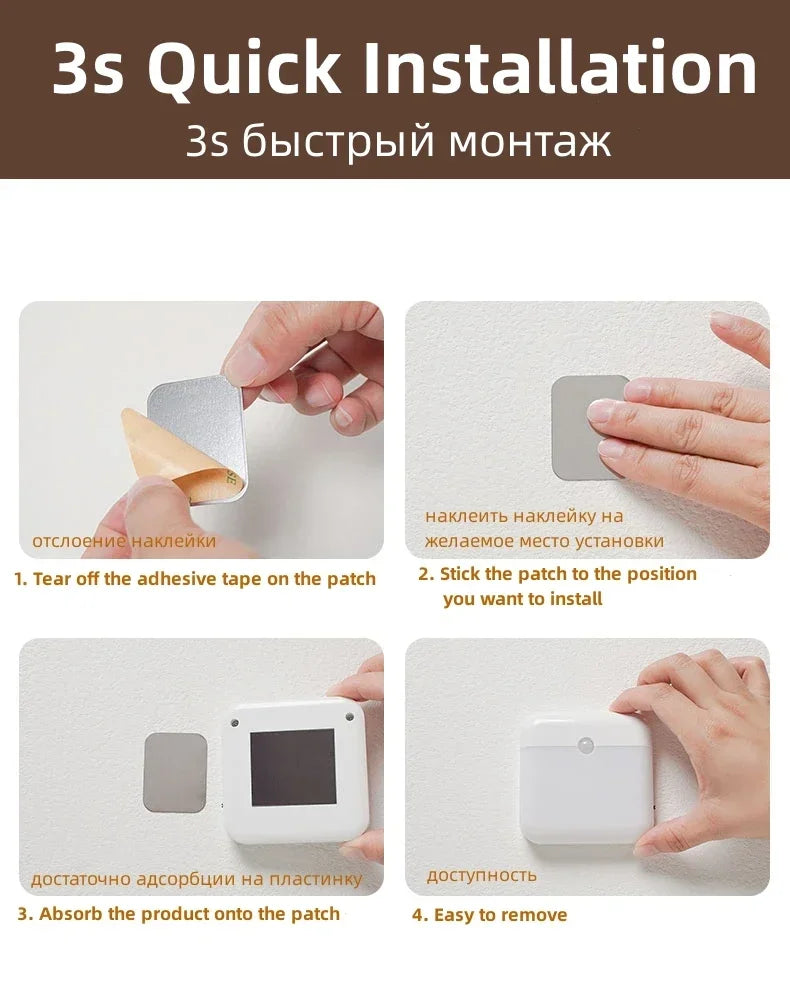 3s Quick Installation
3s быстрый монтаж

отслоение наклейки

1. Tear off the adhesive tape on the patch

наклеить наклейку на желаемое место установки

2. Stick the patch to the position you want to install

достаточно адсорбции на пластинку

3. Absorb the product onto the patch

доступность

4. Easy to remove