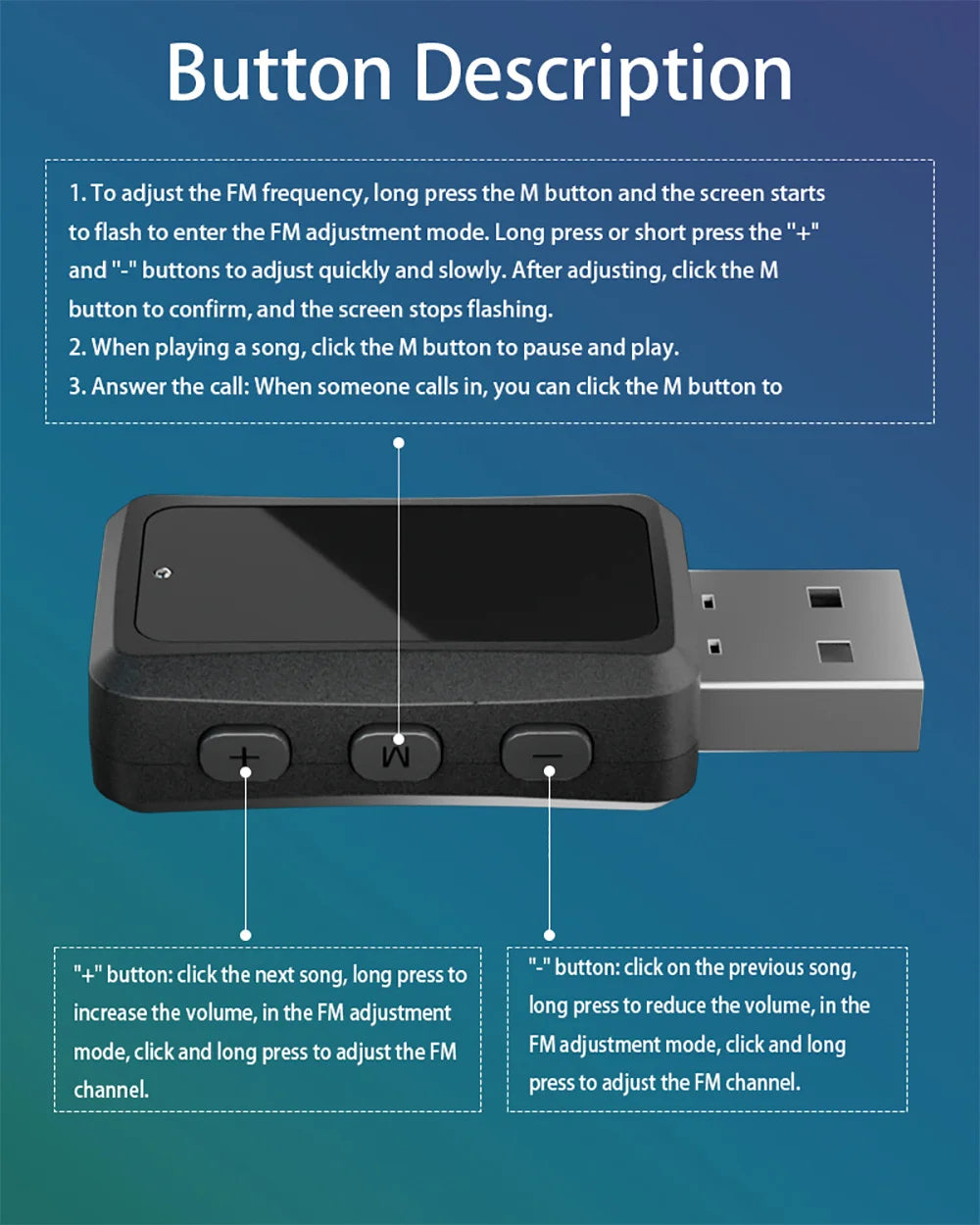 Button Description

1. To adjust the FM frequency, long press the M button and the screen starts to flash to enter the FM adjustment mode. Long press or short press the "+" and "-" buttons to adjust quickly and slowly. After adjusting, click the M button to confirm, and the screen stops flashing.
2. When playing a song, click the M button to pause and play.
3. Answer the call: When someone calls in, you can click the M button to

+

M

−

"+" button: click the next song, long press to increase the volume, in the FM adjustment mode, click and long press to adjust the FM channel.

"-" button: click on the previous song, long press to reduce the volume, in the FM adjustment mode, click and long press to adjust the FM channel.