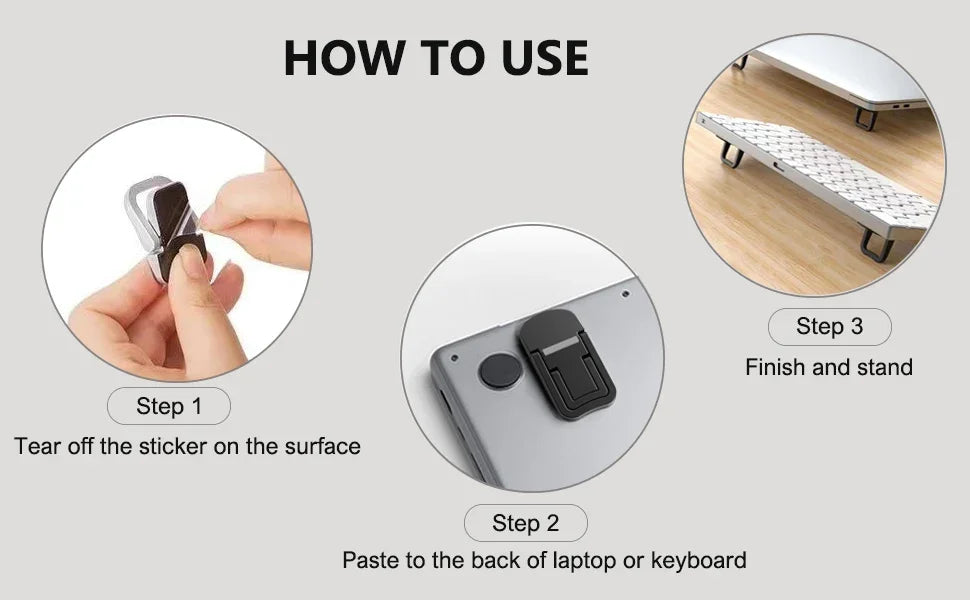 HOW TO USE

Step 1
Tear off the sticker on the surface

Step 2
Paste to the back of laptop or keyboard

Step 3
Finish and stand