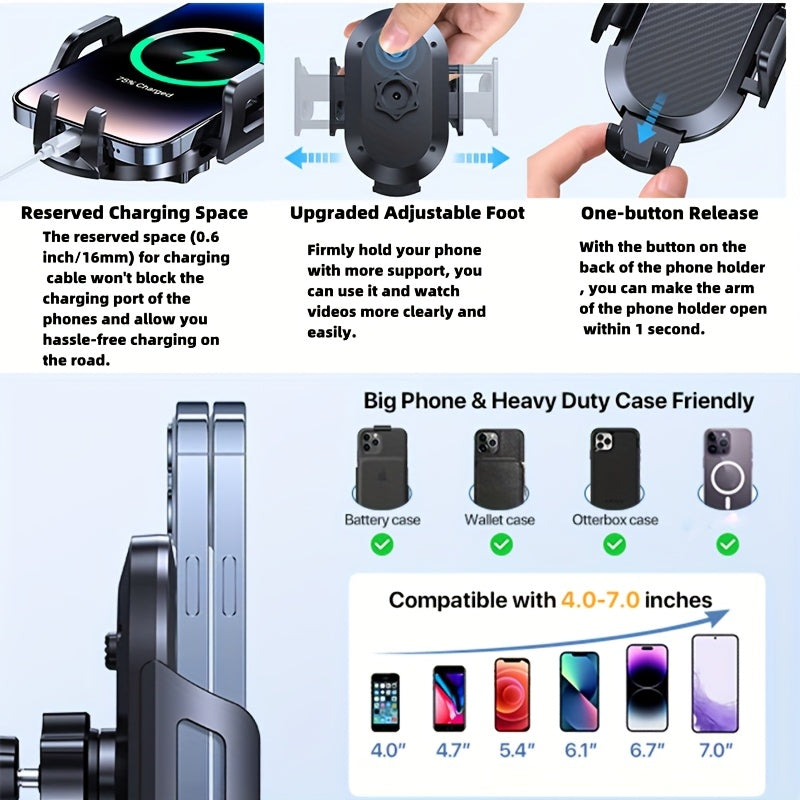 75% Charged

Reserved Charging Space
The reserved space (0.6 inch/16mm) for charging cable won't block the charging port of the phones and allow you hassle-free charging on the road.

Upgraded Adjustable Foot
Firmly hold your phone with more support, you can use it and watch videos more clearly and easily.

One-button Release
With the button on the back of the phone holder , you can make the arm of the phone holder open within 1 second.

Big Phone & Heavy Duty Case Friendly

Battery case
Wallet case
Otterbox case

Compatible with 4.0-7.0 inches

4.0"
4.7"
5.4"
6.1"
6.7"
7.0"