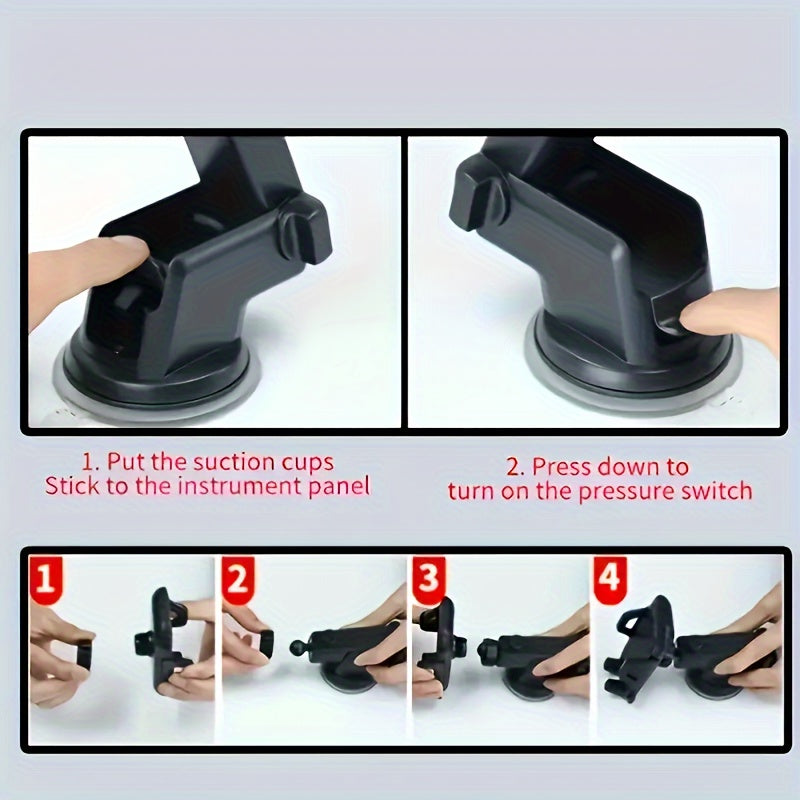 1. Put the suction cups
Stick to the instrument panel

2. Press down to
turn on the pressure switch

1

2

3

4