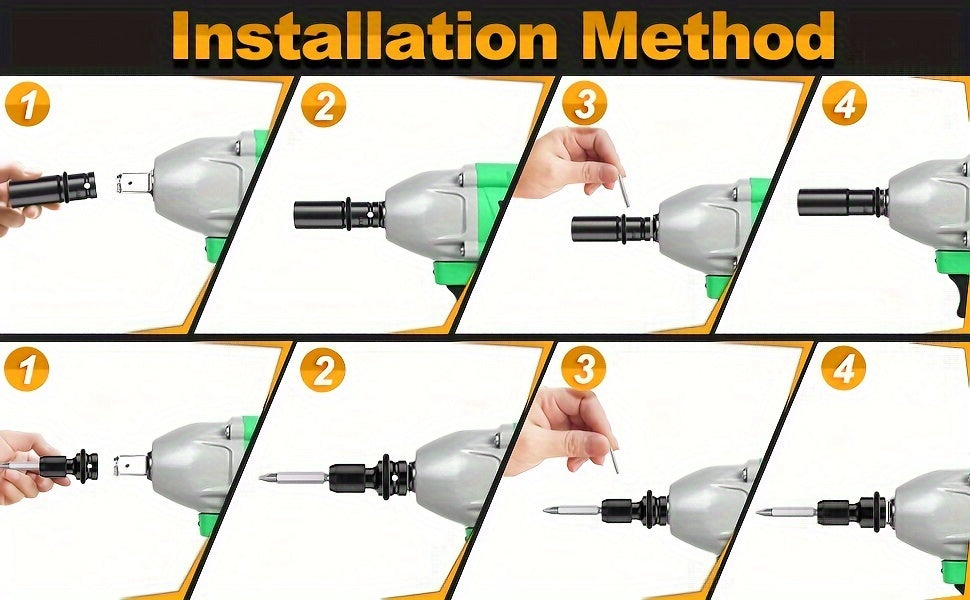 Installation Method

1

2

3

4

1

2

3

4