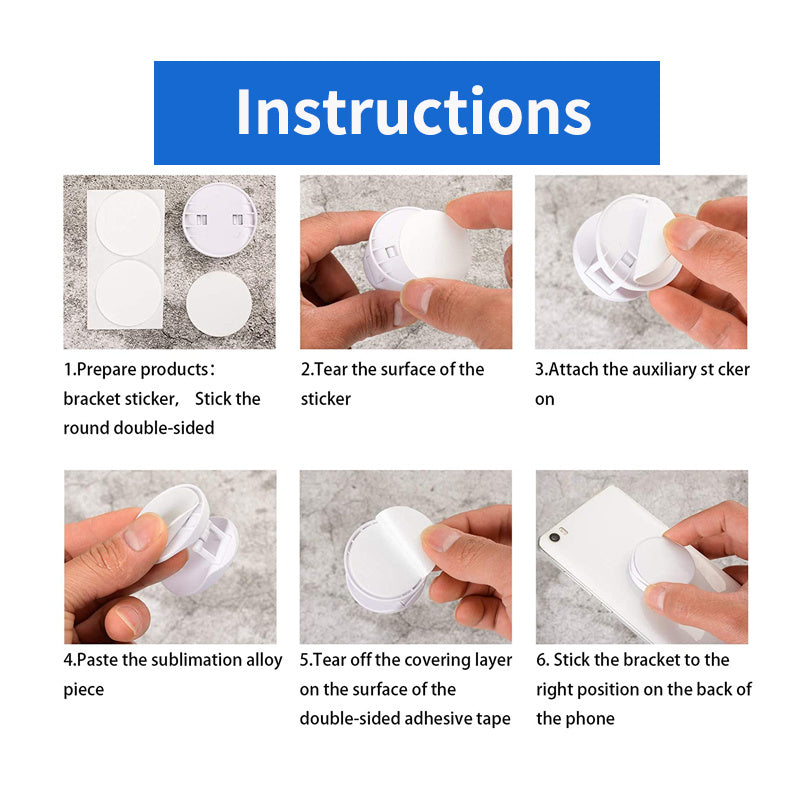 Instructions

1.Prepare products: bracket sticker, Stick the round double-sided

2.Tear the surface of the sticker

3.Attach the auxiliary st cker on

4.Paste the sublimation alloy piece

5.Tear off the covering layer on the surface of the double-sided adhesive tape

6. Stick the bracket to the right position on the back of the phone