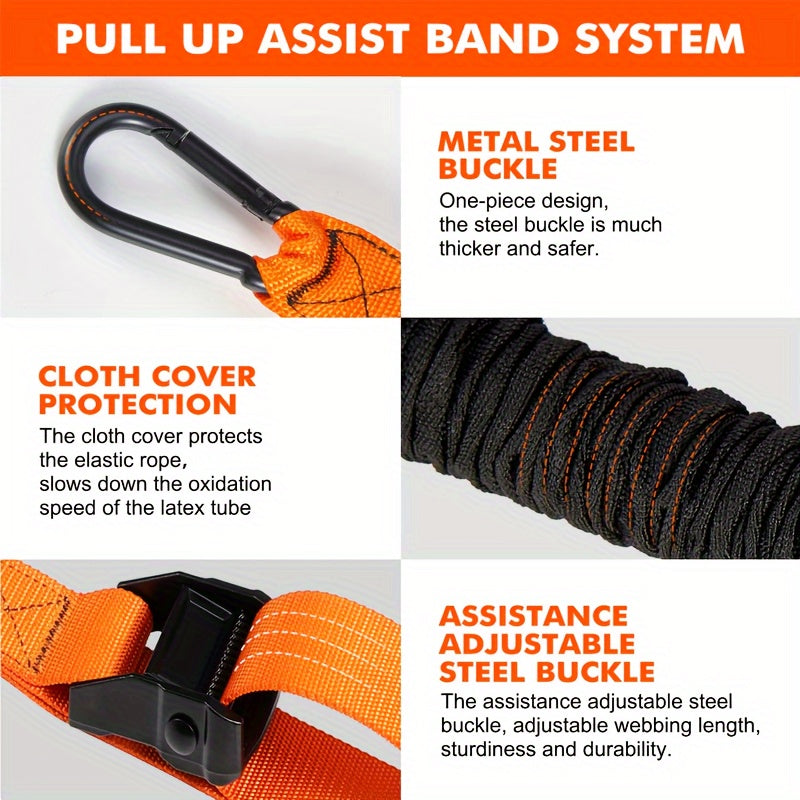 PULL UP ASSIST BAND SYSTEM

METAL STEEL BUCKLE

One-piece design, the steel buckle is much thicker and safer.

CLOTH COVER PROTECTION

The cloth cover protects the elastic rope, slows down the oxidation speed of the latex tube

ASSISTANCE ADJUSTABLE STEEL BUCKLE

The assistance adjustable steel buckle, adjustable webbing length, sturdiness and durability.